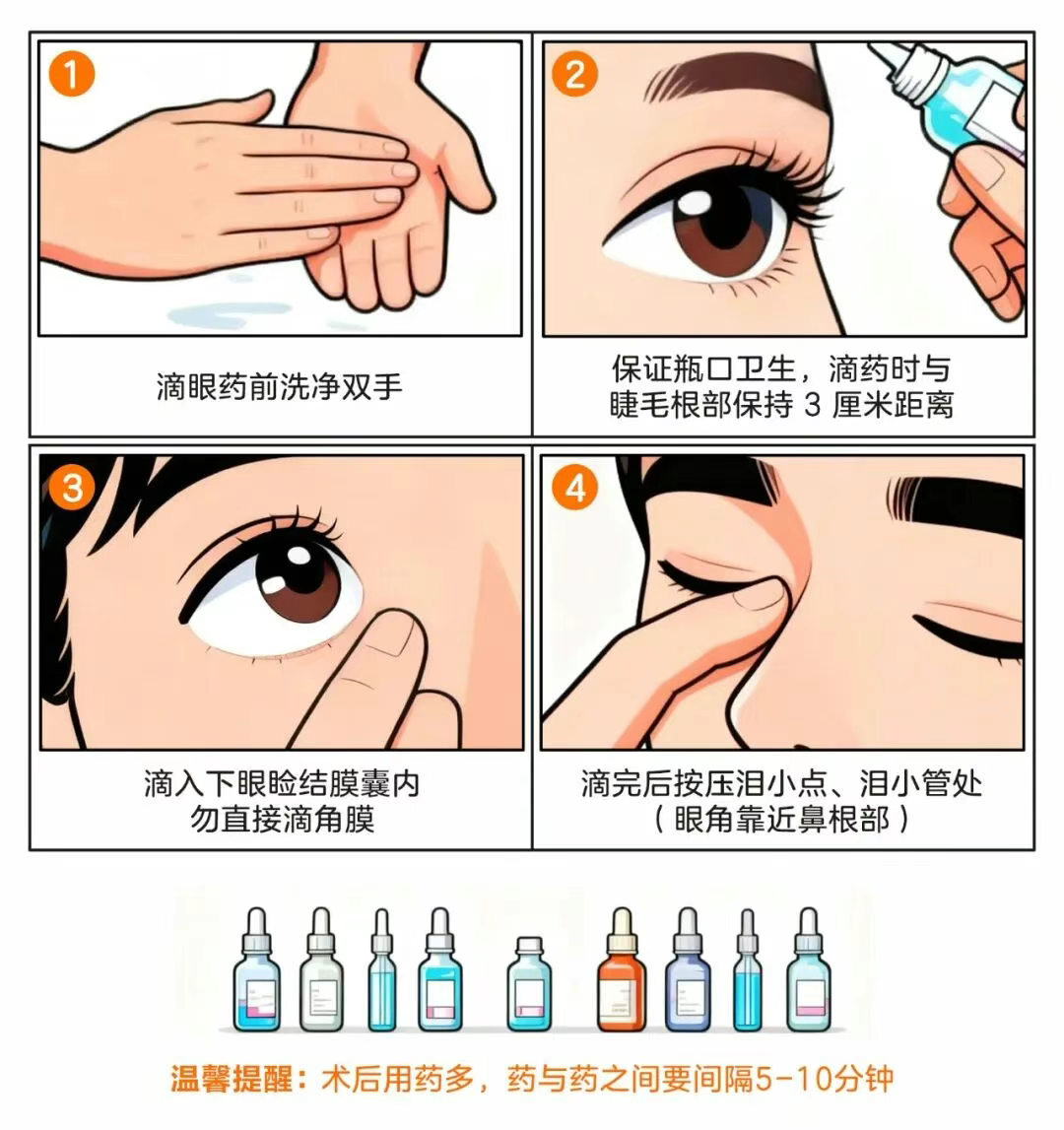 1

滴眼药前洗净双手

2

保证瓶口卫生，滴药时与睫毛根部保持 3 厘米距离

3

滴入下眼睑结膜囊内
勿直接滴角膜

4

滴完后按压泪小点、泪小管处
（眼角靠近鼻根部）

温馨提醒：术后用药多，药与药之间要间隔5-10分钟